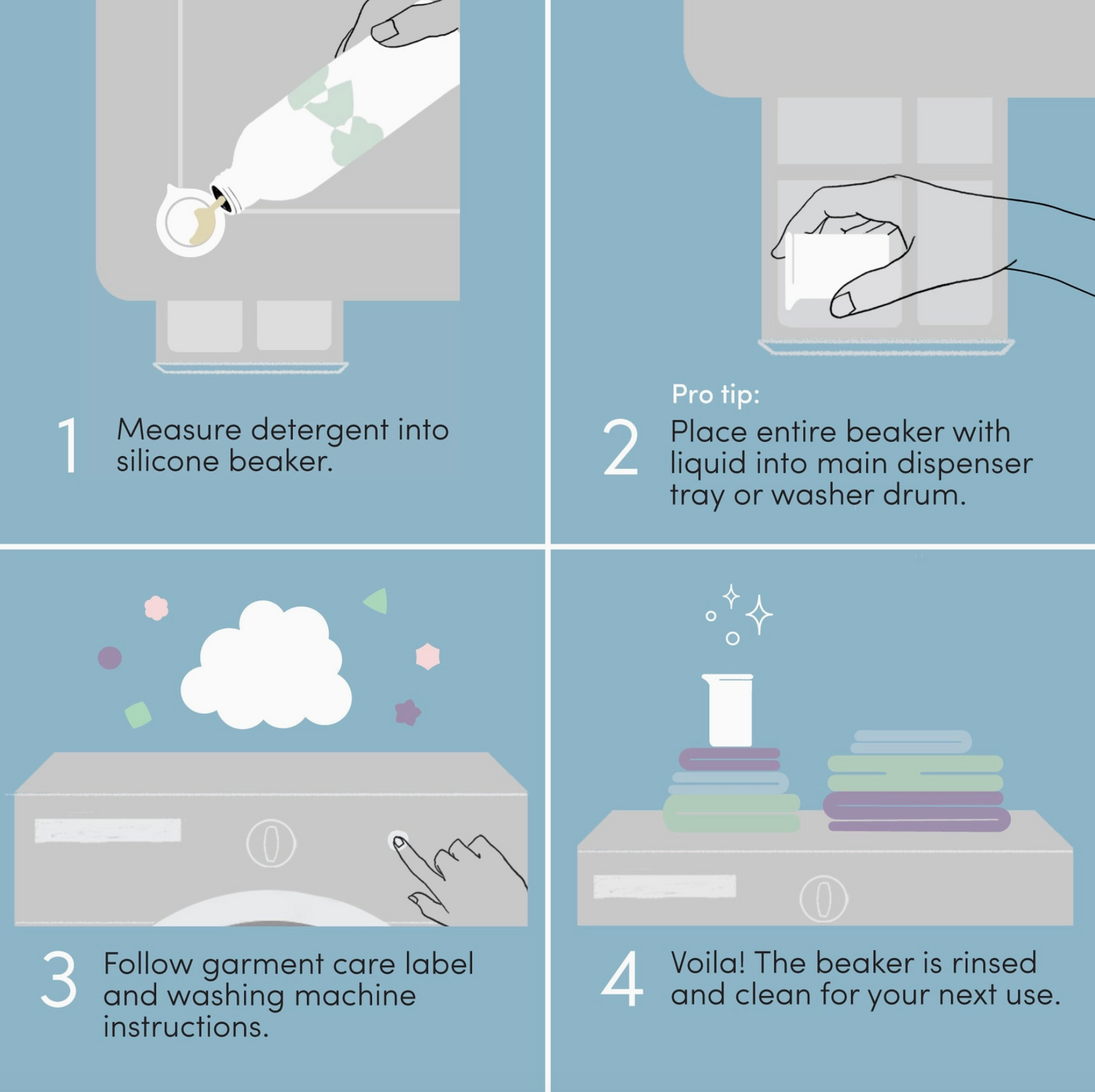 1 Measure detergent into silicone beaker.

Pro tip:

2 Place entire beaker with liquid into main dispenser tray or washer drum.

3 Follow garment care label and washing machine instructions.

4 Voila! The beaker is rinsed and clean for your next use.